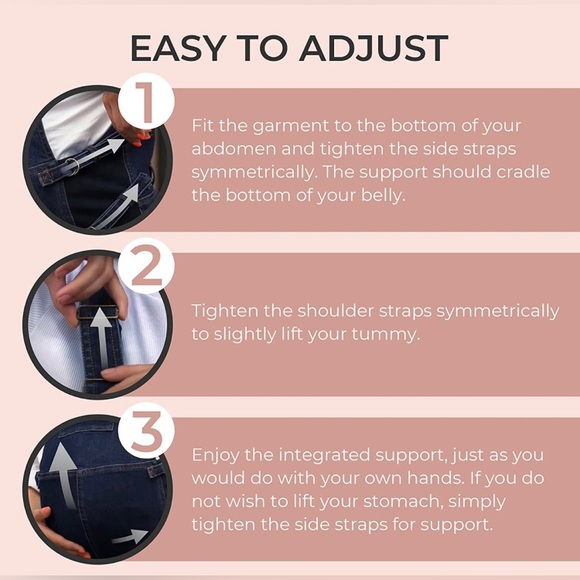 EASY TO ADJUST

1

Fit the garment to the bottom of your abdomen and tighten the side straps symmetrically. The support should cradle the bottom of your belly.

2

Tighten the shoulder straps symmetrically to slightly lift your tummy.

3

Enjoy the integrated support, just as you would do with your own hands. If you do not wish to lift your stomach, simply tighten the side straps for support.